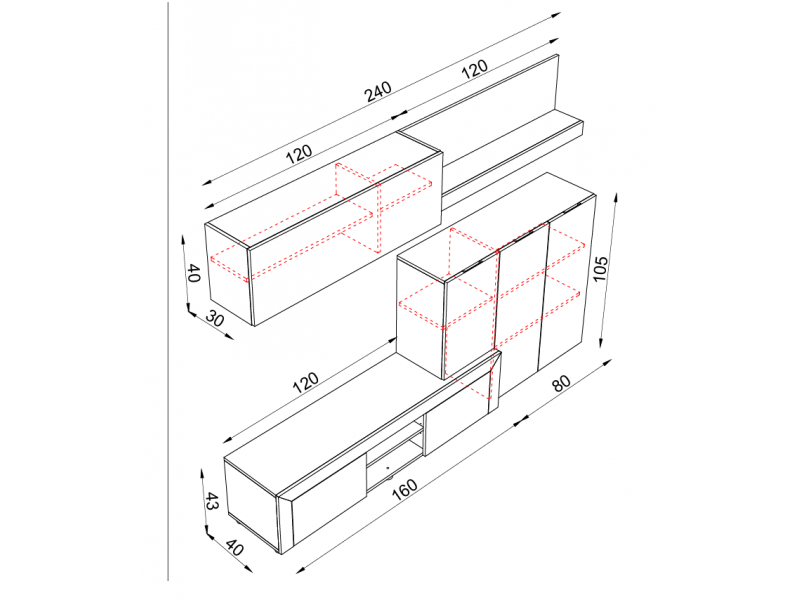 240
120
120
40
30
105
120
80
160
43
40